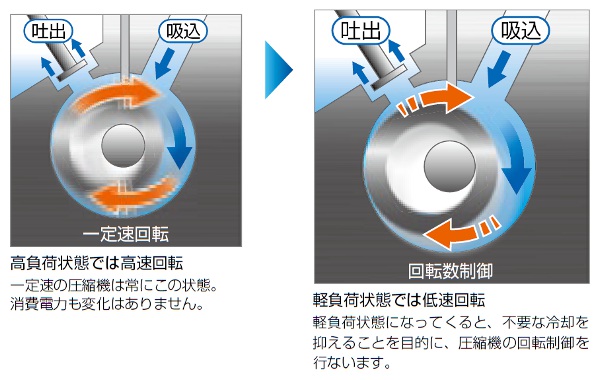 吐出

吸込

一定速回転

高負荷状態では高速回転

一定速の圧縮機は常にこの状態。消費電力も変化はありません。

吐出

吸込

回転数制御

軽負荷状態では低速回転

軽負荷状態になってくると、不要な冷却を抑えることを目的に、圧縮機の回転制御を行ないます。